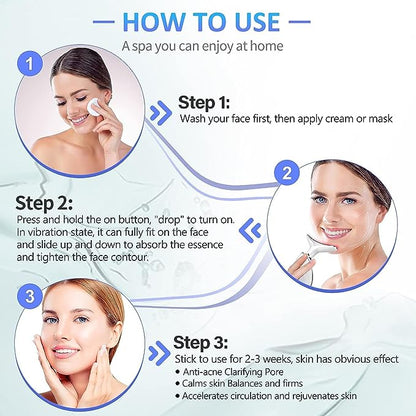 — HOW TO USE —

A spa you can enjoy at home

1

Step 1:
Wash your face first, then apply cream or mask

2

Step 2:
Press and hold the on button, "drop" to turn on. In vibration state, it can fully fit on the face and slide up and down to absorb the essence and tighten the face contour.

3

Step 3:
Stick to use for 2-3 weeks, skin has obvious effect
• Anti-acne Clarifying Pore
• Calms skin Balances and firms
• Accelerates circulation and rejuvenates skin